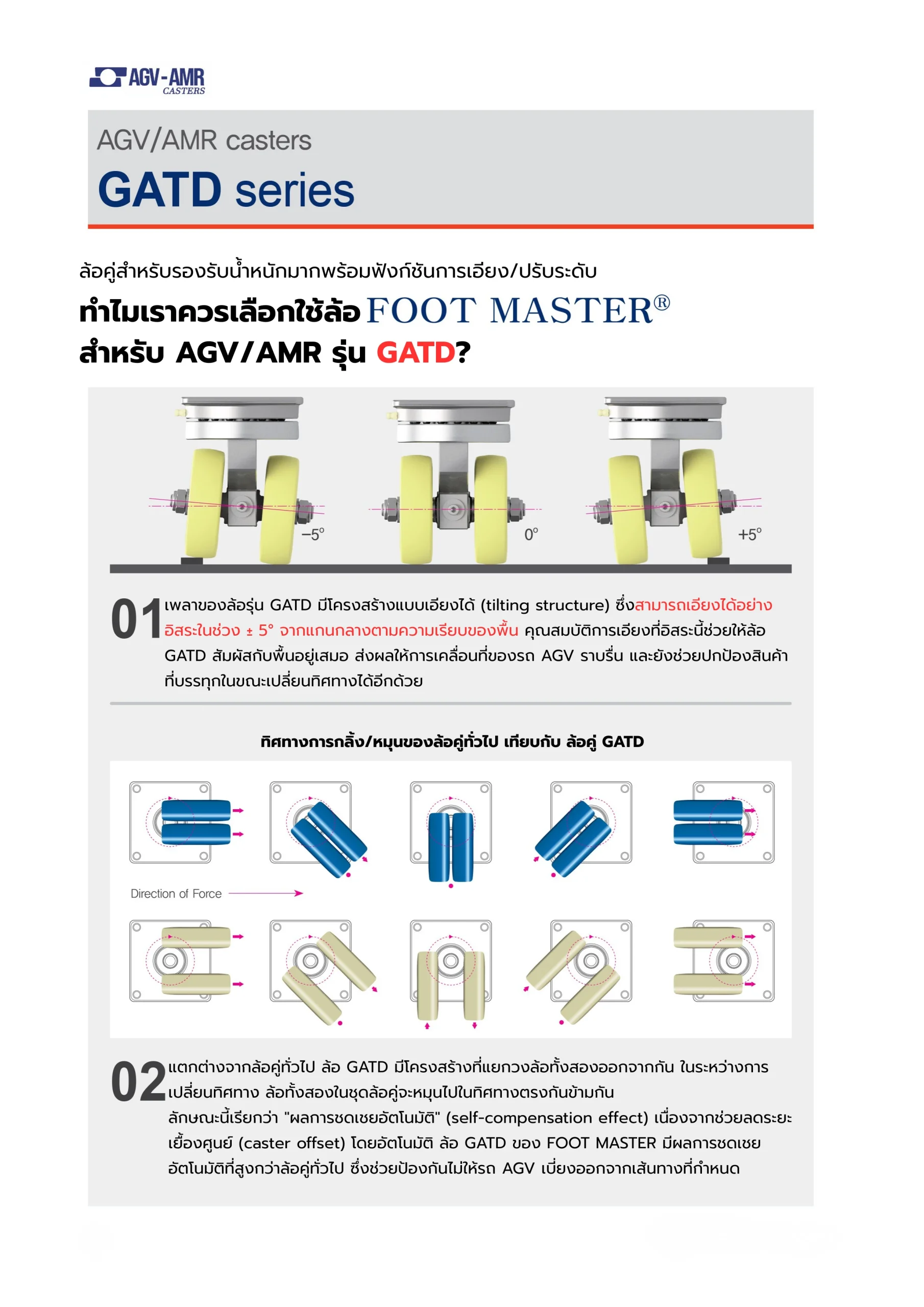 AGV-AMR CASTERS

AGV/AMR casters

GATD series

ล้อคู่สำหรับรองรับน้ำหนักมากพร้อมฟังก์ชันการเอียง/ปรับระดับ

ทำไมเราควรเลือกใช้ล้อ FOOT MASTER®
สำหรับ AGV/AMR รุ่น GATD?

−5°

0°

+5°

01 เพลาของล้อรุ่น GATD มีโครงสร้างแบบเอียงได้ (tilting structure) ซึ่งสามารถเอียงได้อย่างอิสระในช่วง ± 5° จากแกนกลางตามความเรียบของพื้น คุณสมบัติการเอียงที่อิสระนี้ช่วยให้ล้อ GATD สัมผัสกับพื้นอยู่เสมอ ส่งผลให้การเคลื่อนที่ของรถ AGV ราบรื่น และยังช่วยปกป้องสินค้าที่บรรทุกในขณะเปลี่ยนทิศทางได้อีกด้วย

ทิศทางการกลิ้ง/หมุนของล้อคู่ทั่วไป เทียบกับ ล้อคู่ GATD

Direction of Force

02 แตกต่างจากล้อคู่ทั่วไป ล้อ GATD มีโครงสร้างที่แยกวงล้อทั้งสองออกจากกัน ในระหว่างการเปลี่ยนทิศทาง ล้อทั้งสองในชุดล้อคู่จะหมุนไปในทิศทางตรงกันข้ามกัน
ลักษณะนี้เรียกว่า "ผลการชดเชยอัตโนมัติ" (self-compensation effect) เนื่องจากช่วยลดระยะเยื้องศูนย์ (caster offset) โดยอัตโนมัติ ล้อ GATD ของ FOOT MASTER มีผลการชดเชยอัตโนมัติที่สูงกว่าล้อคู่ทั่วไป ซึ่งช่วยป้องกันไม่ให้รถ AGV เบี่ยงออกจากเส้นทางที่กำหนด